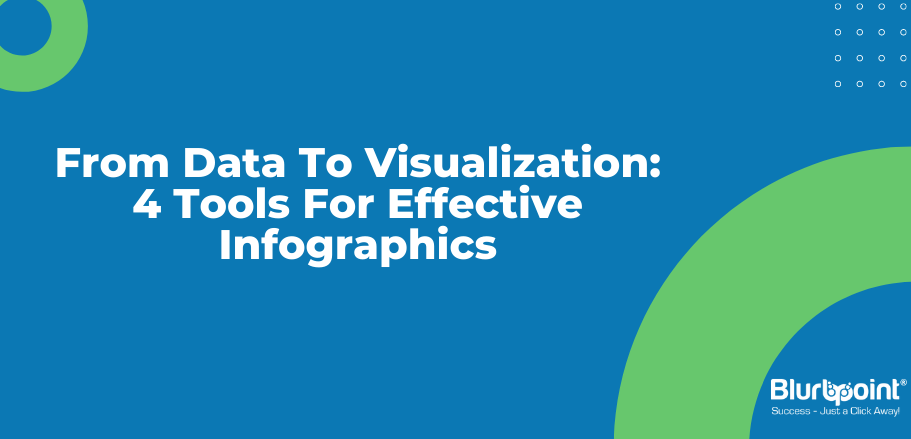 From Data To Visualization: 4 Tools For Effective Infographics

Blurbpoint®
Success - Just a Click Away!