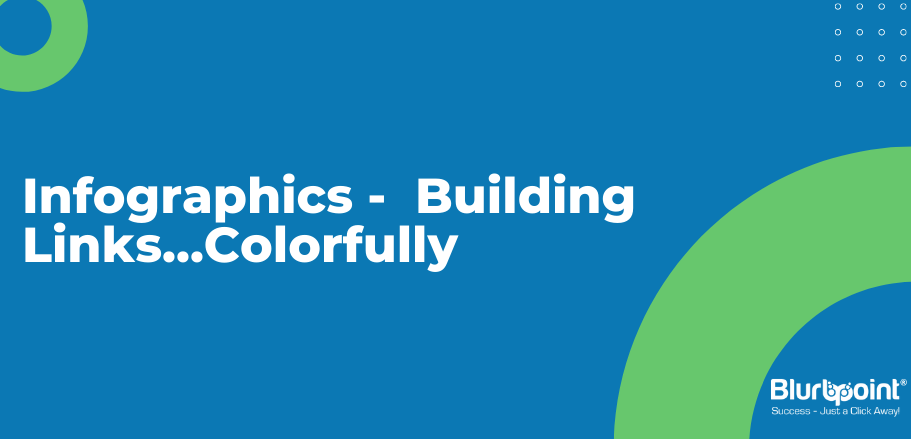 Infographics - Building Links...Colorfully

Blurbpoint®
Success - Just a Click Away!