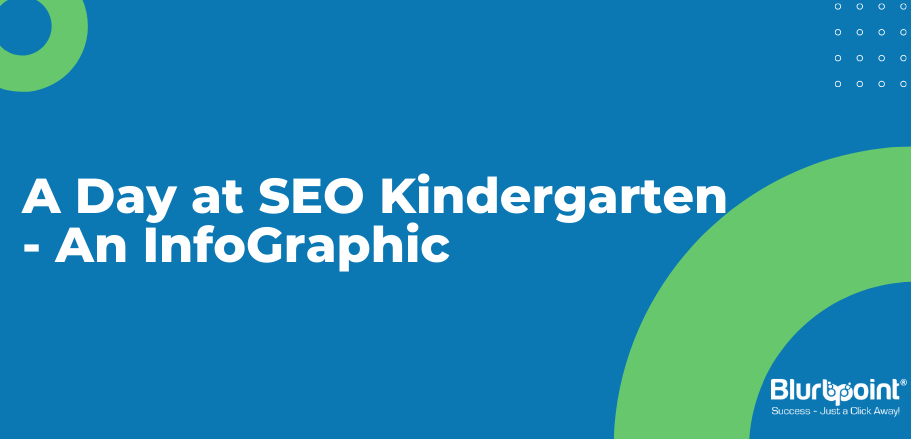 A Day at SEO Kindergarten - An InfoGraphic

Blurbpoint®
Success - Just a Click Away!