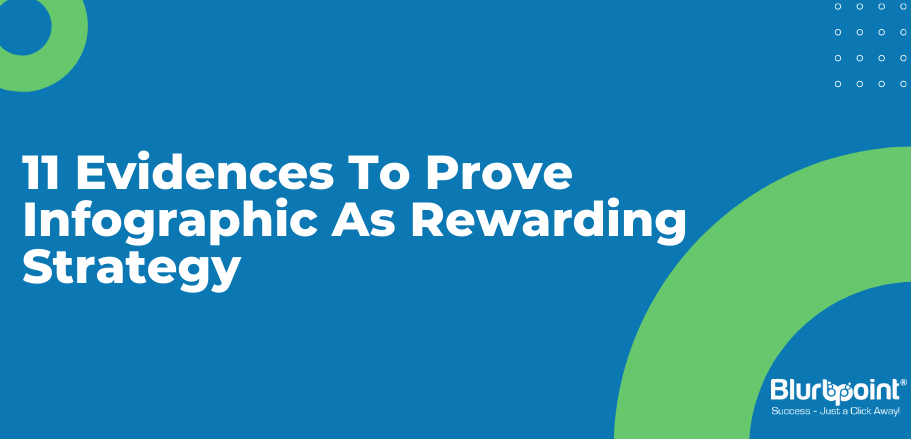 11 Evidences To Prove Infographic As Rewarding Strategy

Blurbpoint®
Success - Just a Click Away!