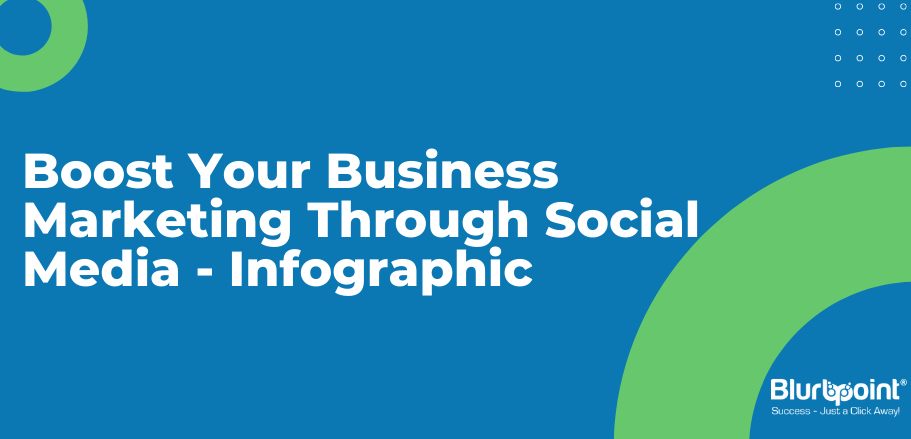 Boost Your Business Marketing Through Social Media - Infographic

Blurbpoint®
Success - Just a Click Away!