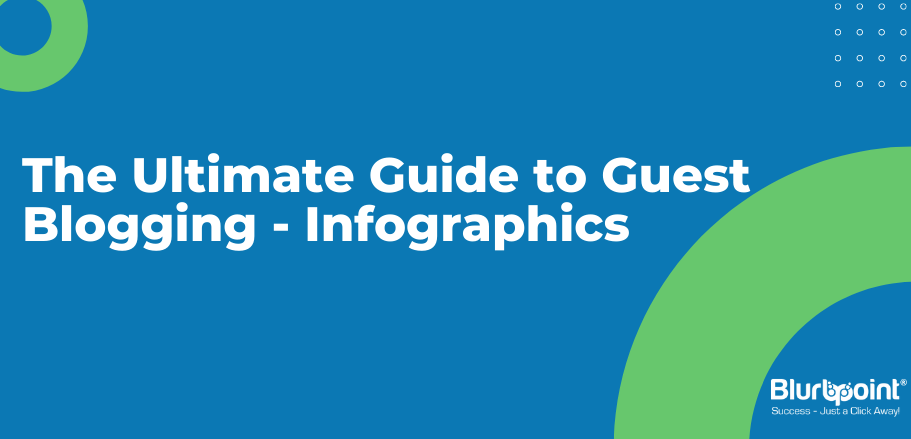 The Ultimate Guide to Guest Blogging - Infographics

Blurbpoint®
Success - Just a Click Away!