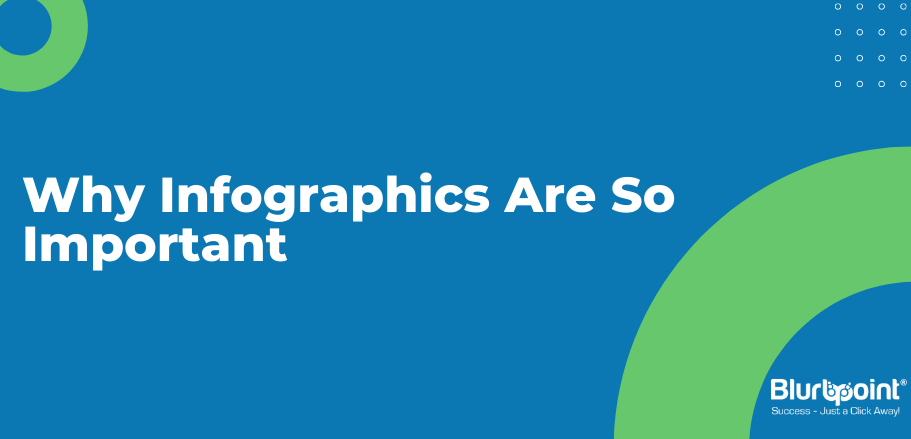 Why Infographics Are So Important

Blurbpoint®
Success - Just a Click Away!